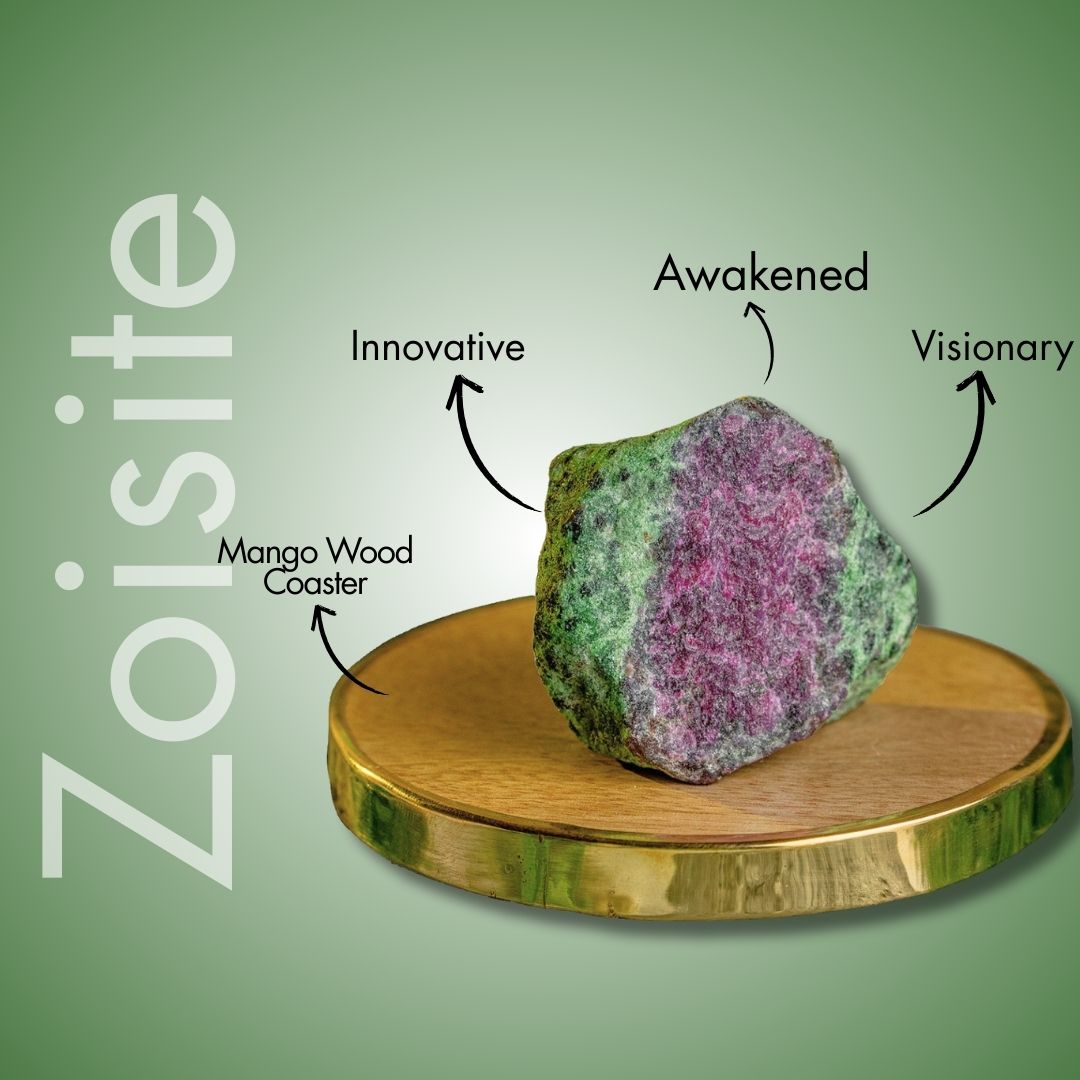 Zoisite

Awakened

Innovative

Visionary

Mango Wood Coaster