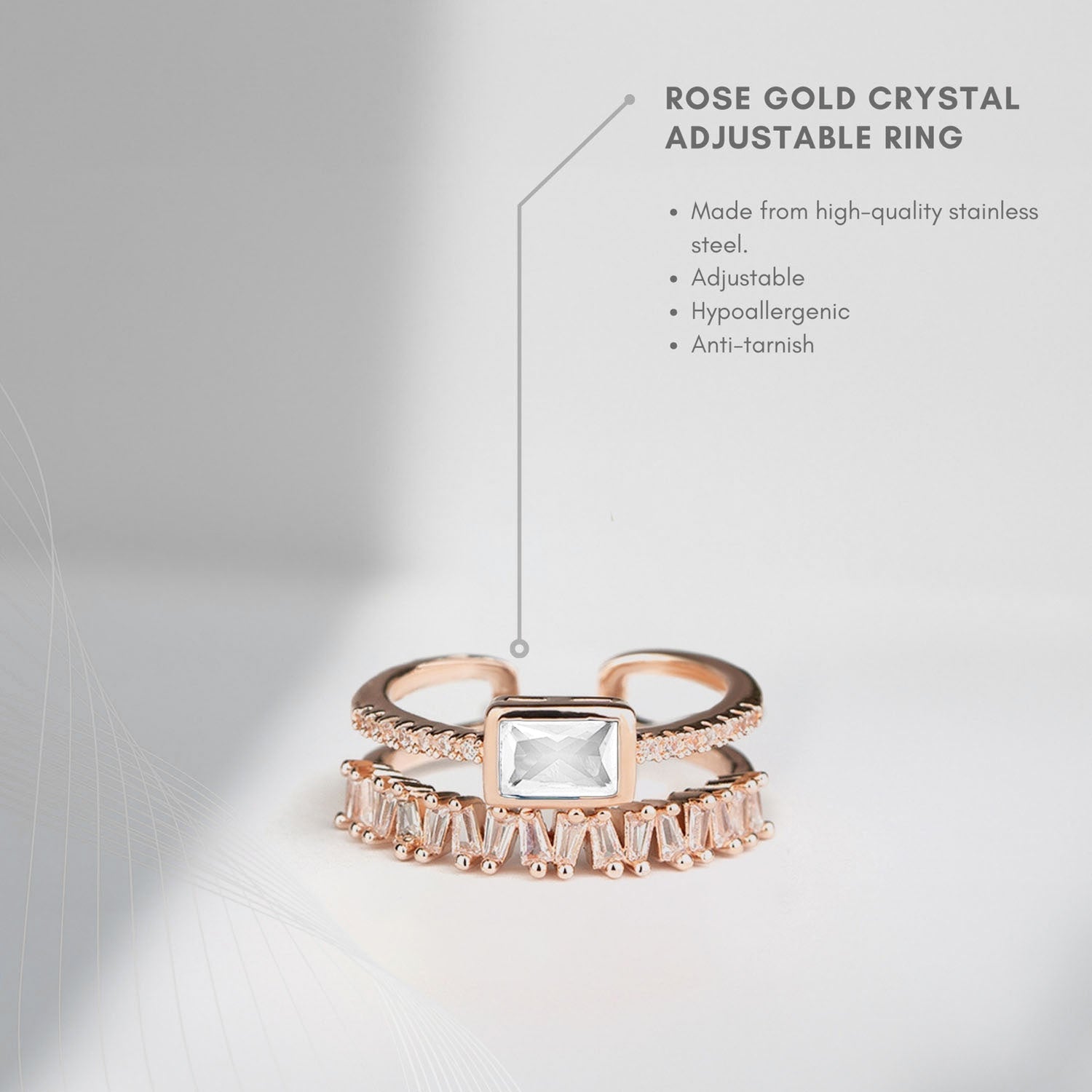 ROSE GOLD CRYSTAL ADJUSTABLE RING

• Made from high-quality stainless steel.
• Adjustable
• Hypoallergenic
• Anti-tarnish